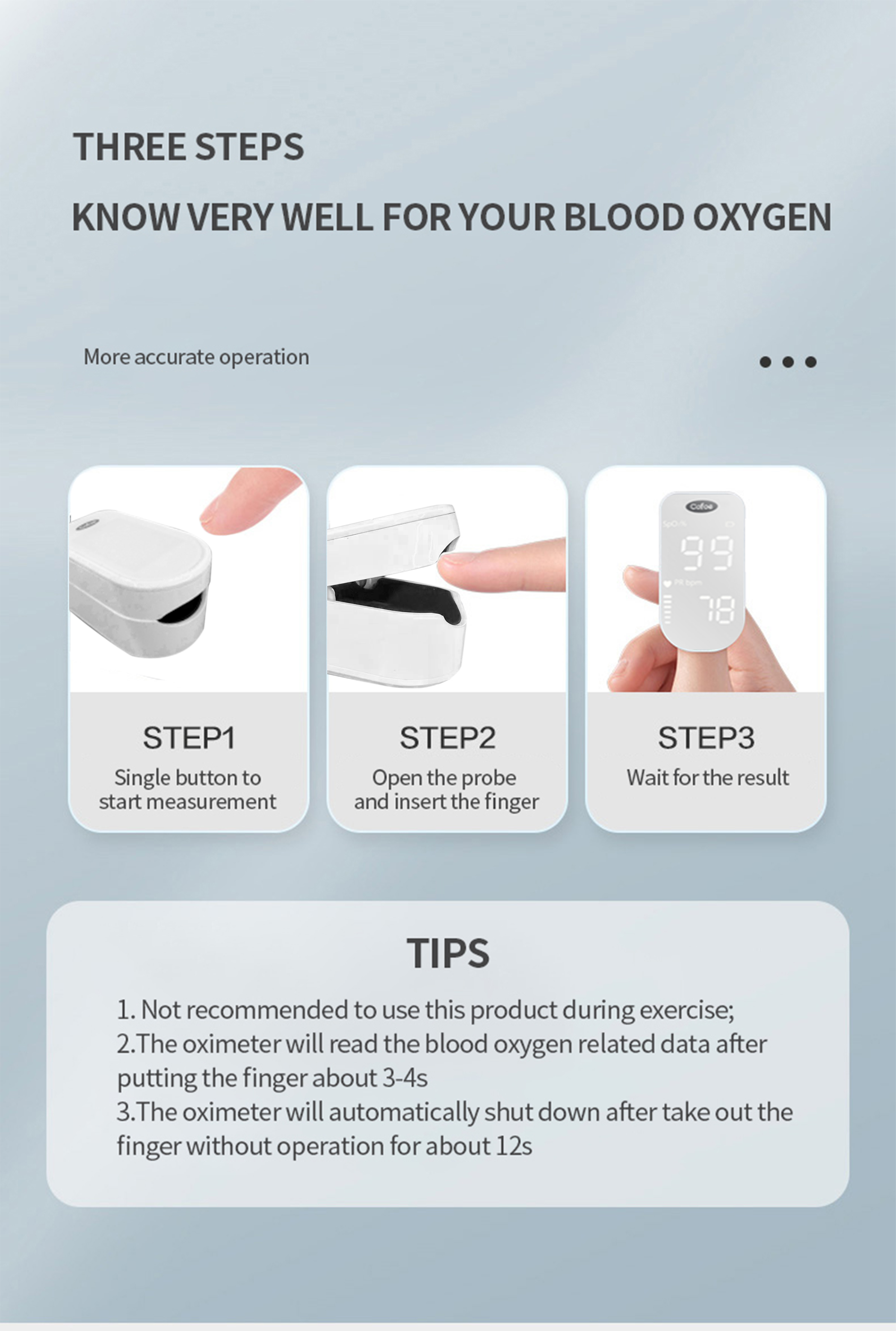 THREE STEPS

KNOW VERY WELL FOR YOUR BLOOD OXYGEN

More accurate operation

Cofoe

SpO2%

99

PR bpm

78

STEP1

Single button to start measurement

STEP2

Open the probe and insert the finger

STEP3

Wait for the result

TIPS

1. Not recommended to use this product during exercise;
2.The oximeter will read the blood oxygen related data after putting the finger about 3-4s
3.The oximeter will automatically shut down after take out the finger without operation for about 12s